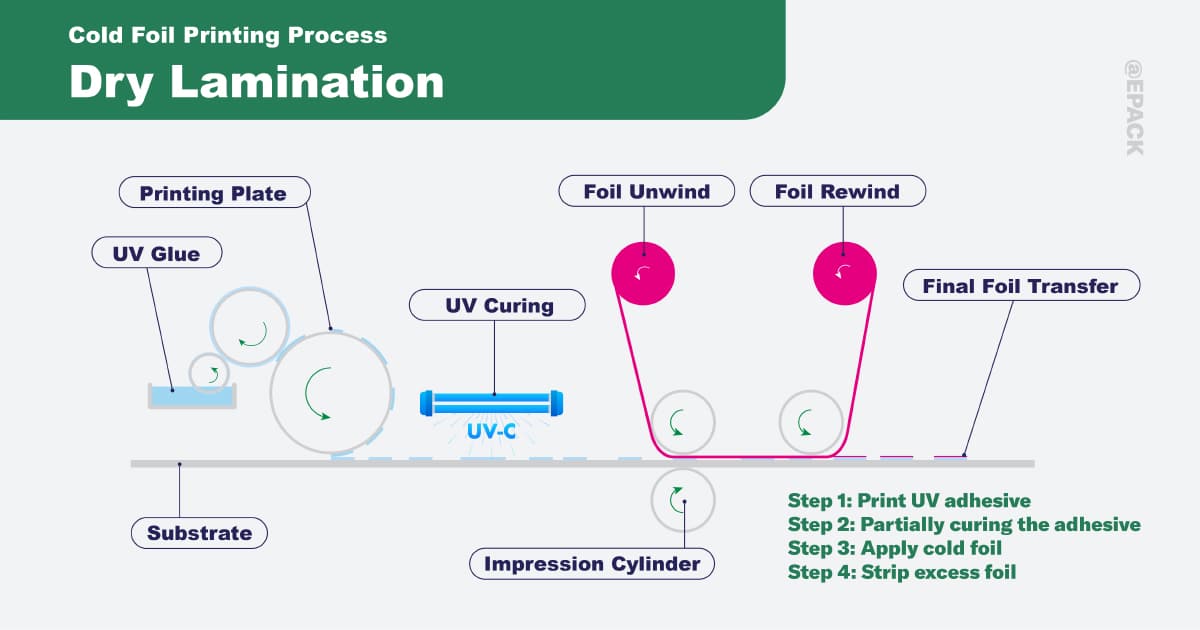 Cold Foil Printing Process
Dry Lamination

@EPACK

Printing Plate
UV Glue
UV Curing
UV-C
Foil Unwind
Foil Rewind
Final Foil Transfer
Substrate
Impression Cylinder

Step 1: Print UV adhesive
Step 2: Partially curing the adhesive
Step 3: Apply cold foil
Step 4: Strip excess foil